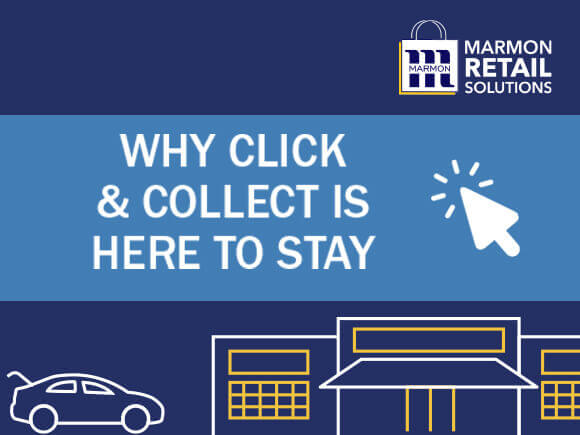 MARMON

MARMON RETAIL SOLUTIONS

WHY CLICK & COLLECT IS HERE TO STAY