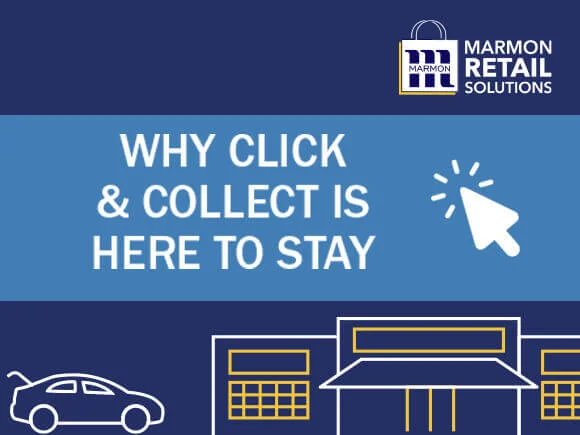 MARMON

MARMON RETAIL SOLUTIONS

WHY CLICK & COLLECT IS HERE TO STAY