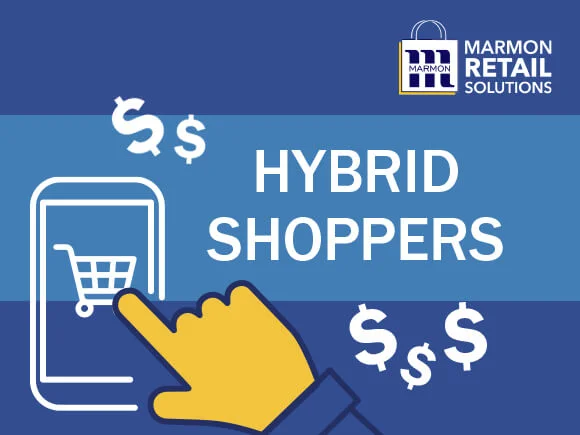 MARMON

MARMON RETAIL SOLUTIONS

$ $

HYBRID SHOPPERS

$ $ $