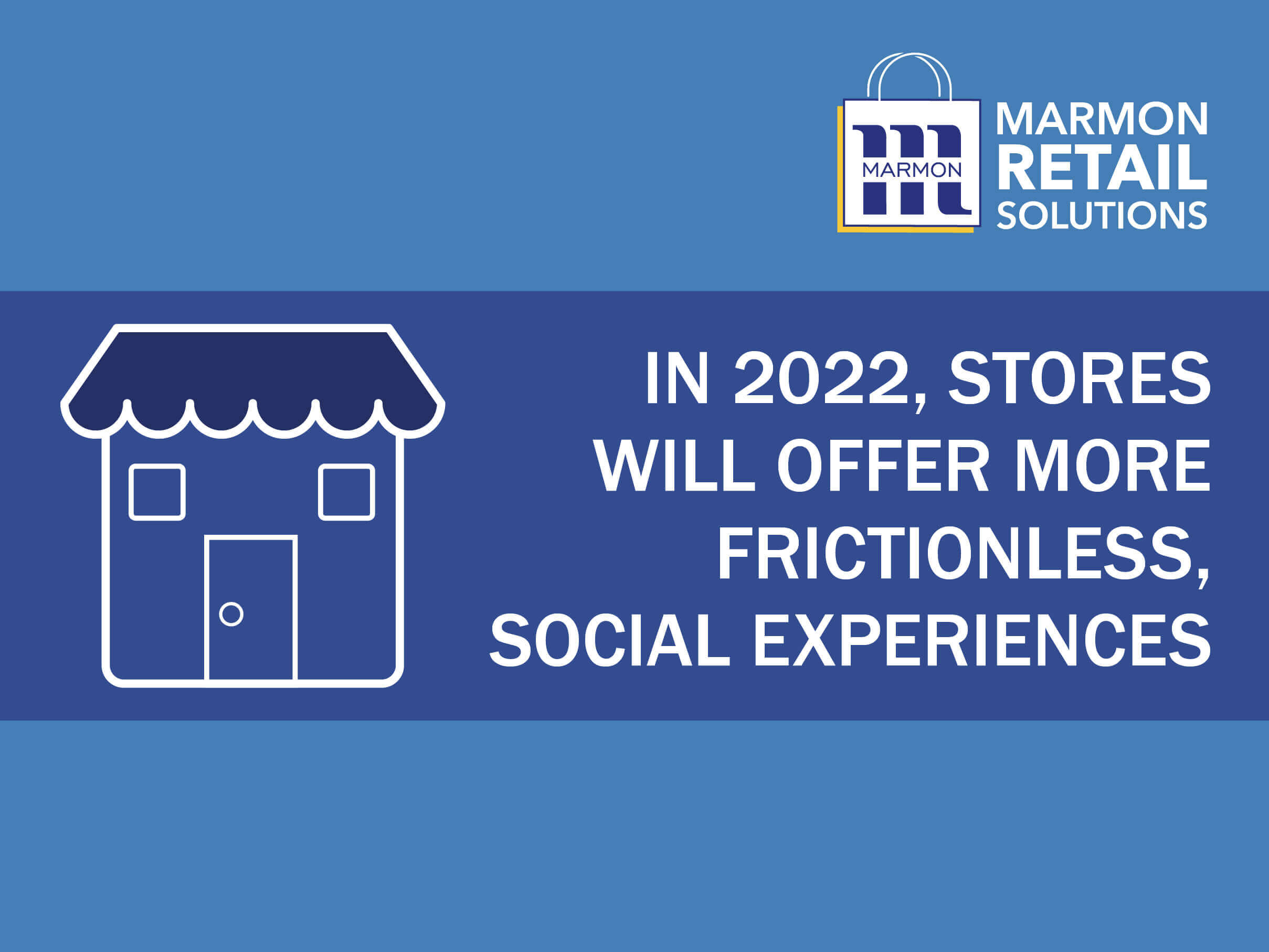 MARMON

MARMON RETAIL SOLUTIONS

IN 2022, STORES WILL OFFER MORE FRICTIONLESS, SOCIAL EXPERIENCES