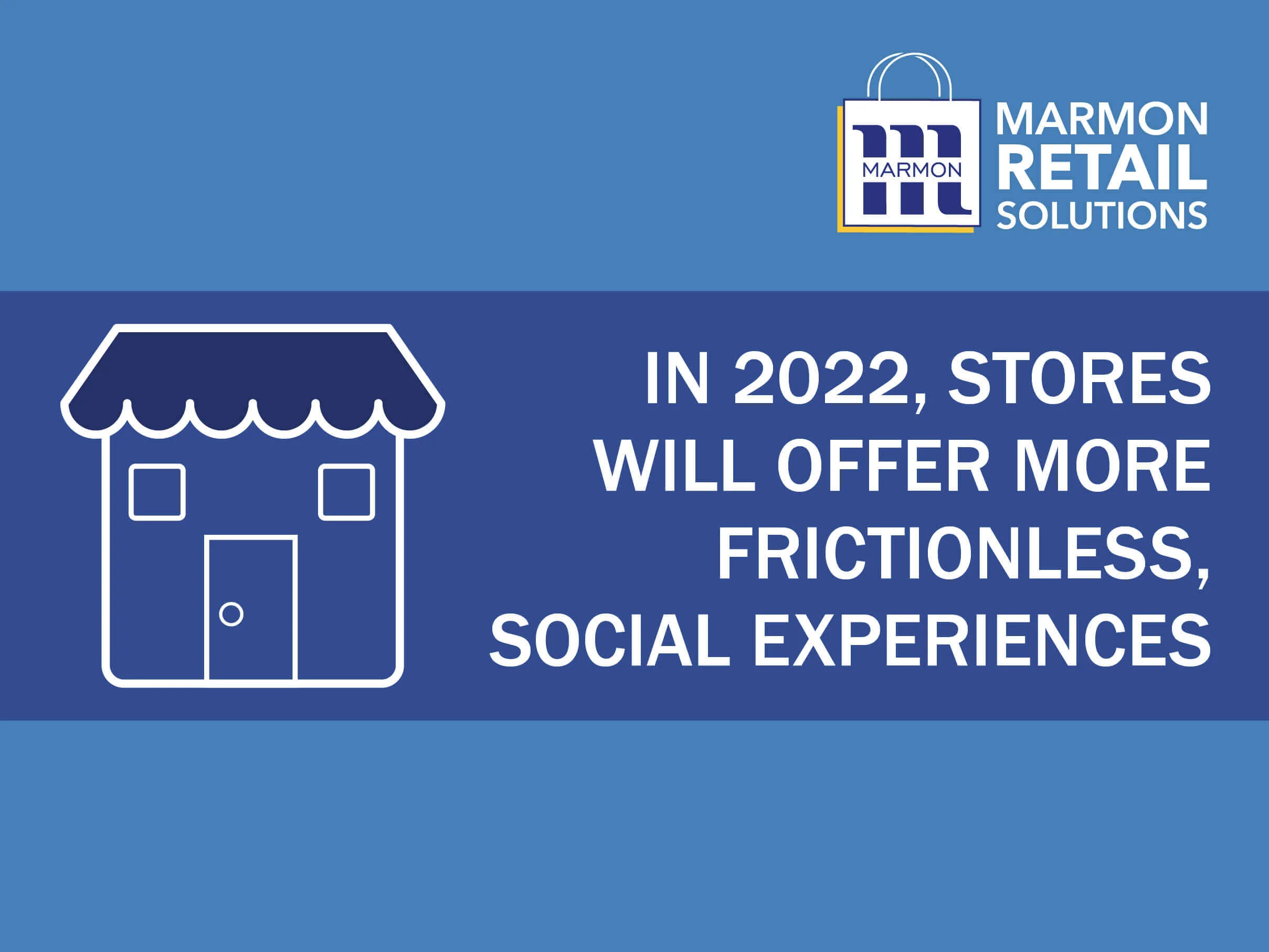 MARMON

MARMON RETAIL SOLUTIONS

IN 2022, STORES WILL OFFER MORE FRICTIONLESS, SOCIAL EXPERIENCES