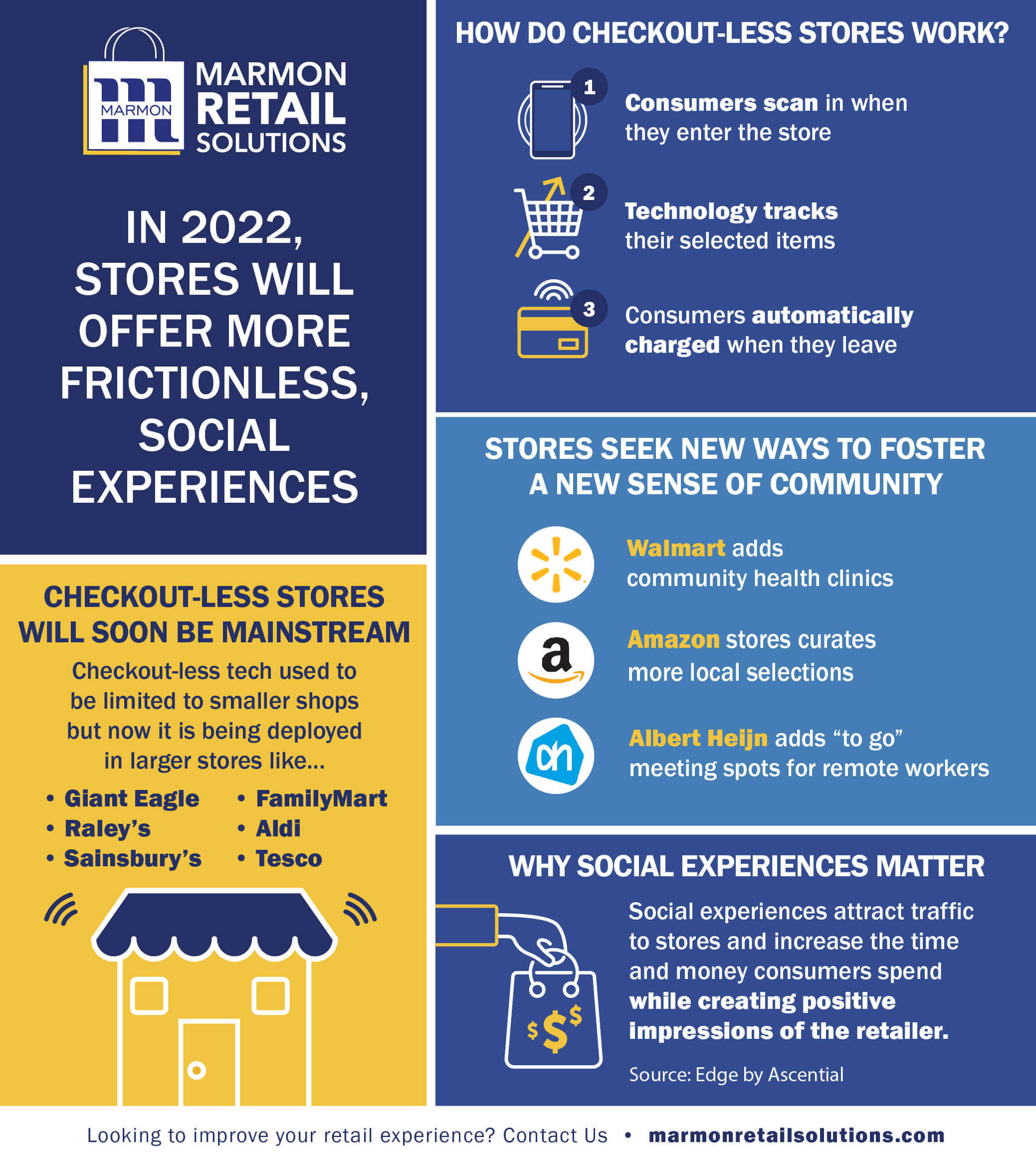 MARMON

MARMON RETAIL SOLUTIONS

IN 2022, STORES WILL OFFER MORE FRICTIONLESS, SOCIAL EXPERIENCES

CHECKOUT-LESS STORES WILL SOON BE MAINSTREAM

Checkout-less tech used to be limited to smaller shops but now it is being deployed in larger stores like...

• Giant Eagle
• Raley's
• Sainsbury's
• FamilyMart
• Aldi
• Tesco

HOW DO CHECKOUT-LESS STORES WORK?

1 Consumers scan in when they enter the store

2 Technology tracks their selected items

3 Consumers automatically charged when they leave

STORES SEEK NEW WAYS TO FOSTER A NEW SENSE OF COMMUNITY

Walmart adds community health clinics

a

Amazon stores curates more local selections

ah

Albert Heijn adds "to go" meeting spots for remote workers

WHY SOCIAL EXPERIENCES MATTER

$ $ $

Social experiences attract traffic to stores and increase the time and money consumers spend while creating positive impressions of the retailer.

Source: Edge by Ascential

Looking to improve your retail experience? Contact Us • marmonretailsolutions.com